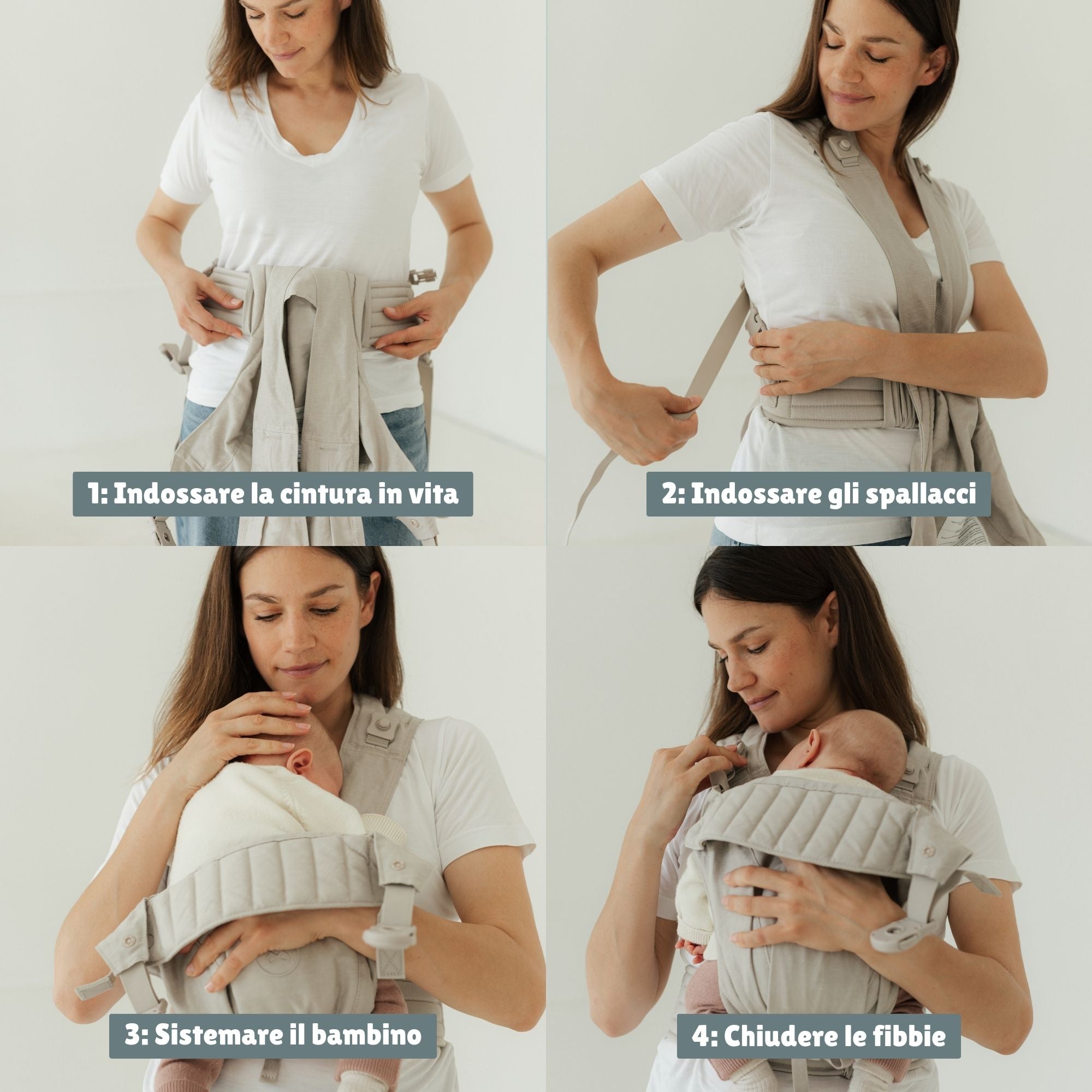 1: Indossare la cintura in vita

2: Indossare gli spallacci

3: Sistemare il bambino

4: Chiudere le fibbie